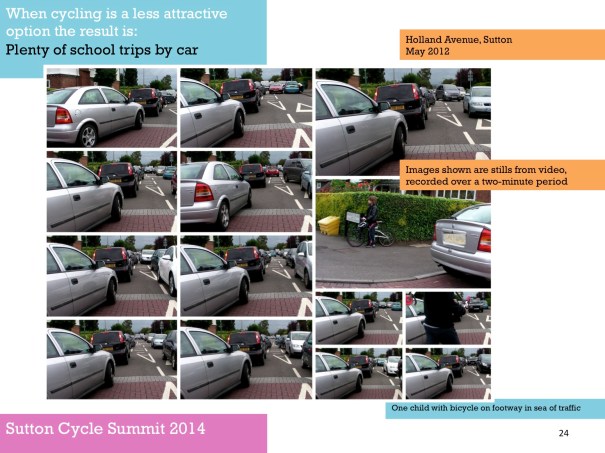 When cycling is a less attractive option the result is:
Plenty of school trips by car

Holland Avenue, Sutton
May 2012

Images shown are stills from video, recorded over a two-minute period

One child with bicycle on footway in sea of traffic

Sutton Cycle Summit 2014

24