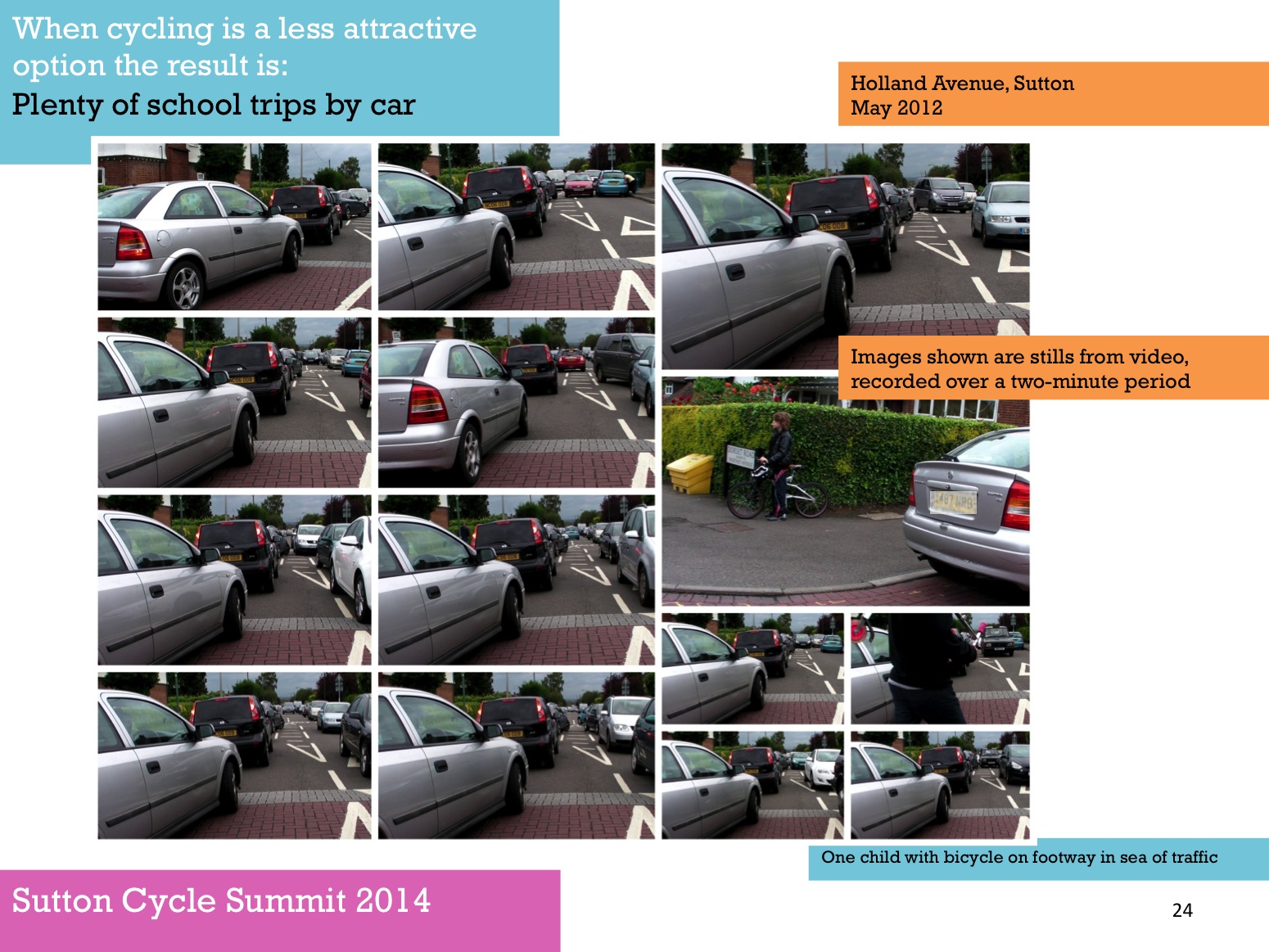 When cycling is a less attractive option the result is:
Plenty of school trips by car

Holland Avenue, Sutton
May 2012

Images shown are stills from video, recorded over a two-minute period

One child with bicycle on footway in sea of traffic

Sutton Cycle Summit 2014

24